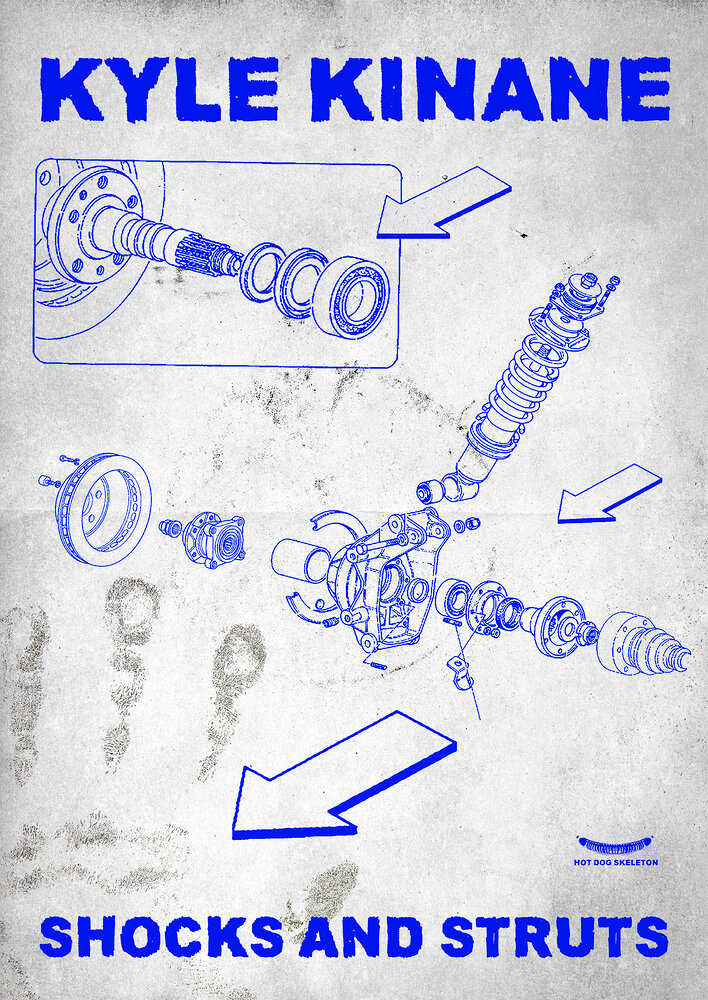 KYLE KINANE

HOT DOG SKELETON

SHOCKS AND STRUTS